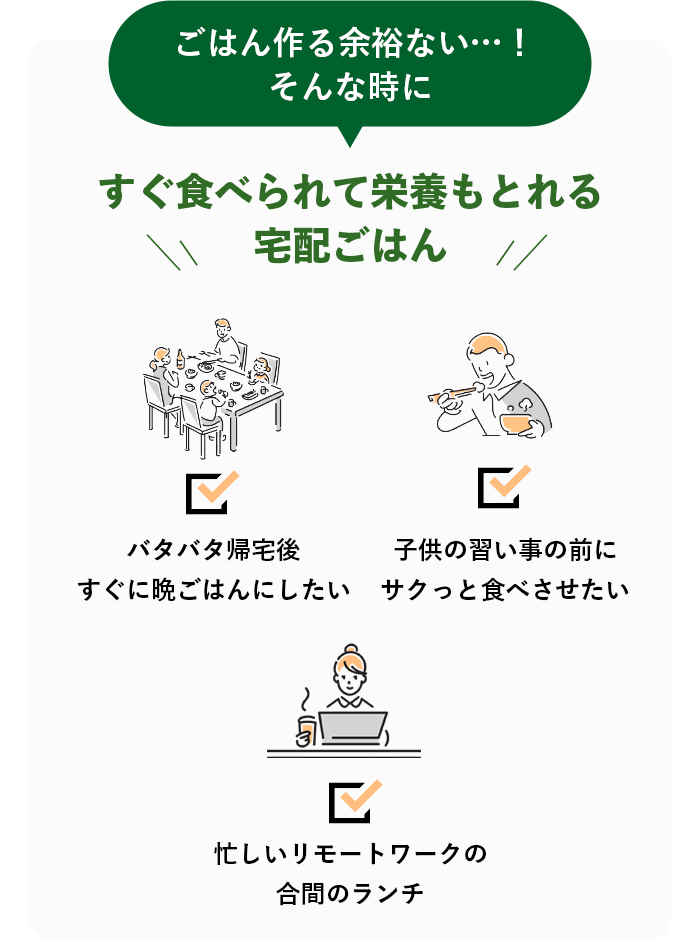 ごはん作る余裕ない…！
そんな時に

すぐ食べられて栄養もとれる
宅配ごはん

バタバタ帰宅後
すぐに晩ごはんにしたい

子供の習い事の前に
サクっと食べさせたい

忙しいリモートワークの
合間のランチ